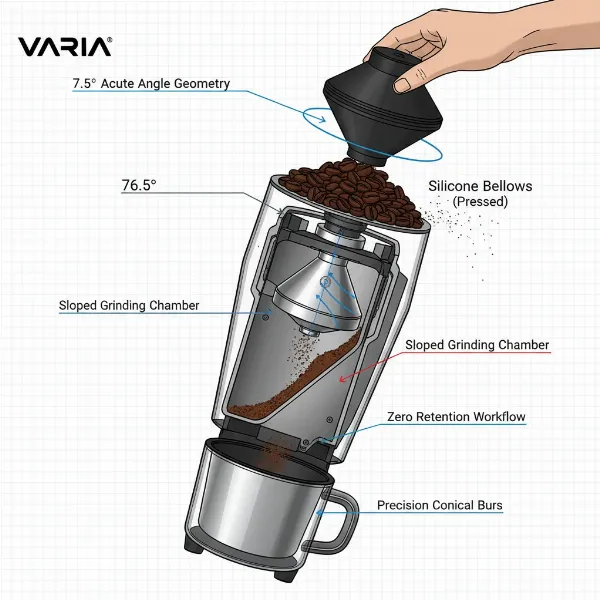 VARIA®

7.5° Acute Angle Geometry

76.5°

Silicone Bellows
(Pressed)

Sloped Grinding Chamber

Sloped Grinding Chamber

Zero Retention Workflow

Precision Conical Burs