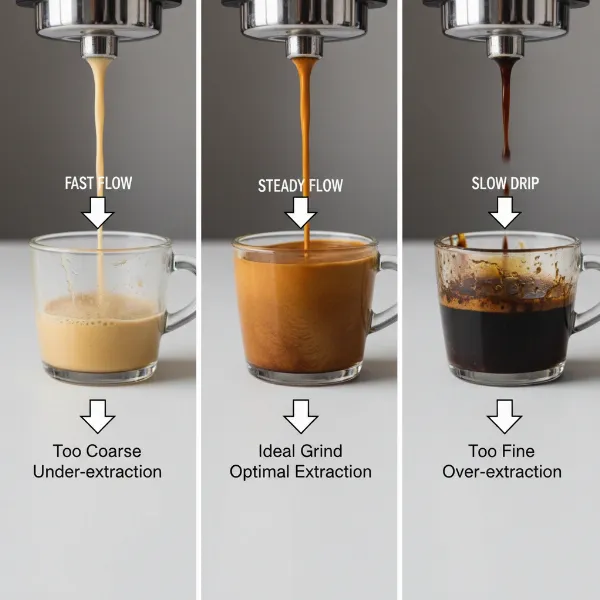 FAST FLOW

Too Coarse
Under-extraction

STEADY FLOW

Ideal Grind
Optimal Extraction

SLOW DRIP

Too Fine
Over-extraction