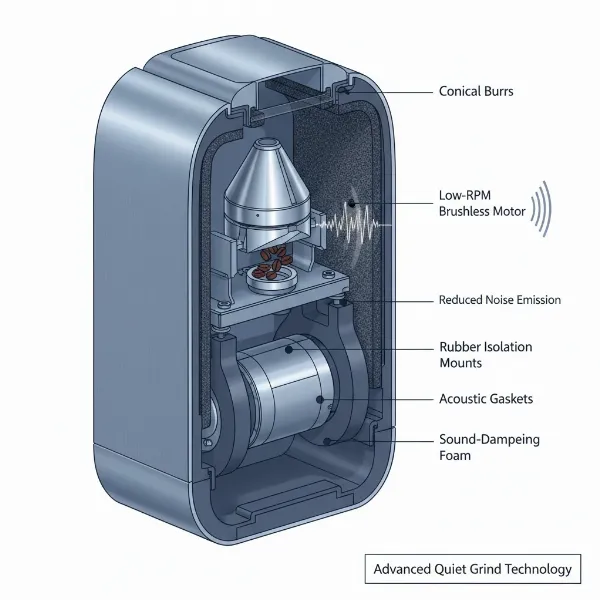 Conical Burrs

Low-RPM Brushless Motor

Reduced Noise Emission

Rubber Isolation Mounts

Acoustic Gaskets

Sound-Dampeing Foam

Advanced Quiet Grind Technology